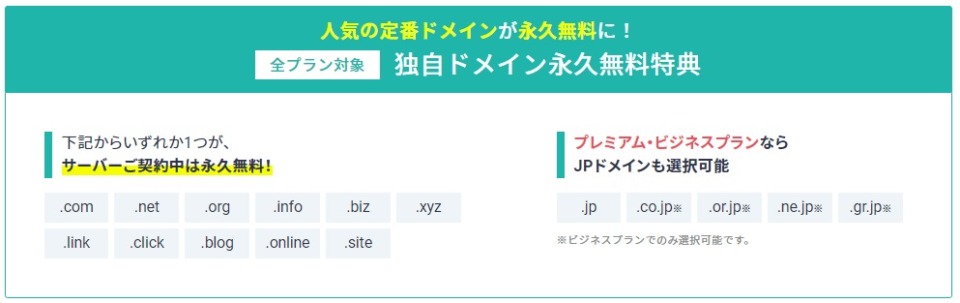 人気の定番ドメインが永久無料に！

全プラン対象 独自ドメイン永久無料特典

下記からいずれか1つが、
サーバーご契約中は永久無料！

.com .net .org .info .biz .xyz
.link .click .blog .online .site

プレミアム・ビジネスプランなら
JPドメインも選択可能

.jp .co.jp※ .or.jp※ .ne.jp※ .gr.jp※

※ビジネスプランでのみ選択可能です。